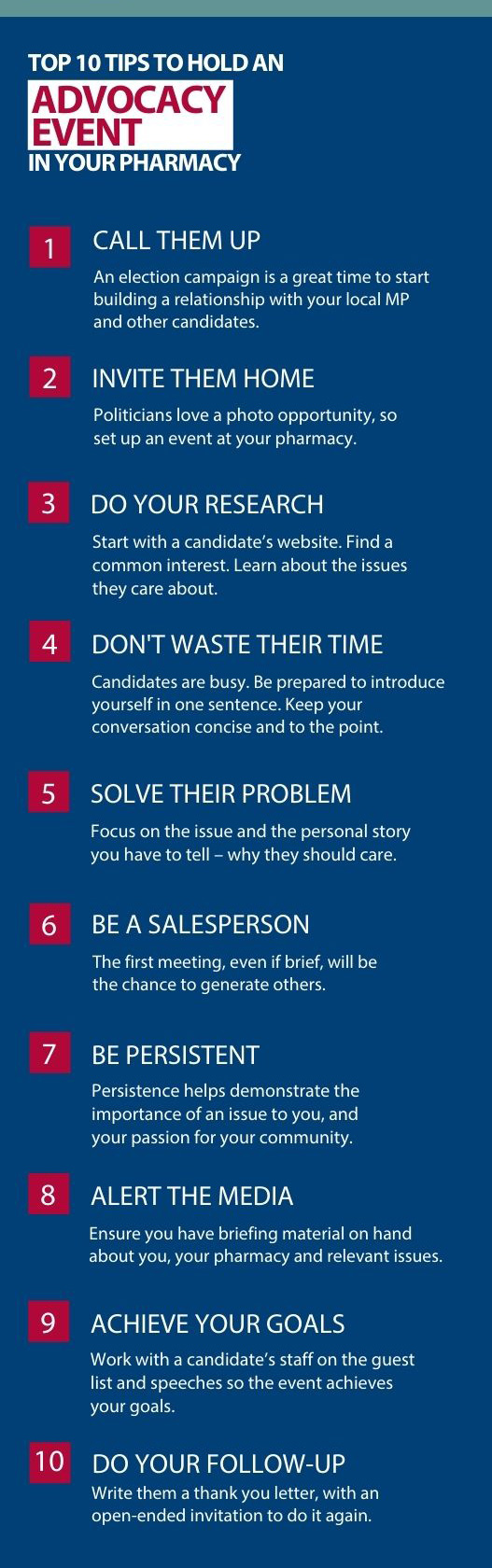 TOP 10 TIPS TO HOLD AN
ADVOCACY EVENT
IN YOUR PHARMACY

1
CALL THEM UP
An election campaign is a great time to start building a relationship with your local MP and other candidates.

2
INVITE THEM HOME
Politicians love a photo opportunity, so set up an event at your pharmacy.

3
DO YOUR RESEARCH
Start with a candidate's website. Find a common interest. Learn about the issues they care about.

4
DON'T WASTE THEIR TIME
Candidates are busy. Be prepared to introduce yourself in one sentence. Keep your conversation concise and to the point.

5
SOLVE THEIR PROBLEM
Focus on the issue and the personal story you have to tell – why they should care.

6
BE A SALESPERSON
The first meeting, even if brief, will be the chance to generate others.

7
BE PERSISTENT
Persistence helps demonstrate the importance of an issue to you, and your passion for your community.

8
ALERT THE MEDIA
Ensure you have briefing material on hand about you, your pharmacy and relevant issues.

9
ACHIEVE YOUR GOALS
Work with a candidate's staff on the guest list and speeches so the event achieves your goals.

10
DO YOUR FOLLOW-UP
Write them a thank you letter, with an open-ended invitation to do it again.